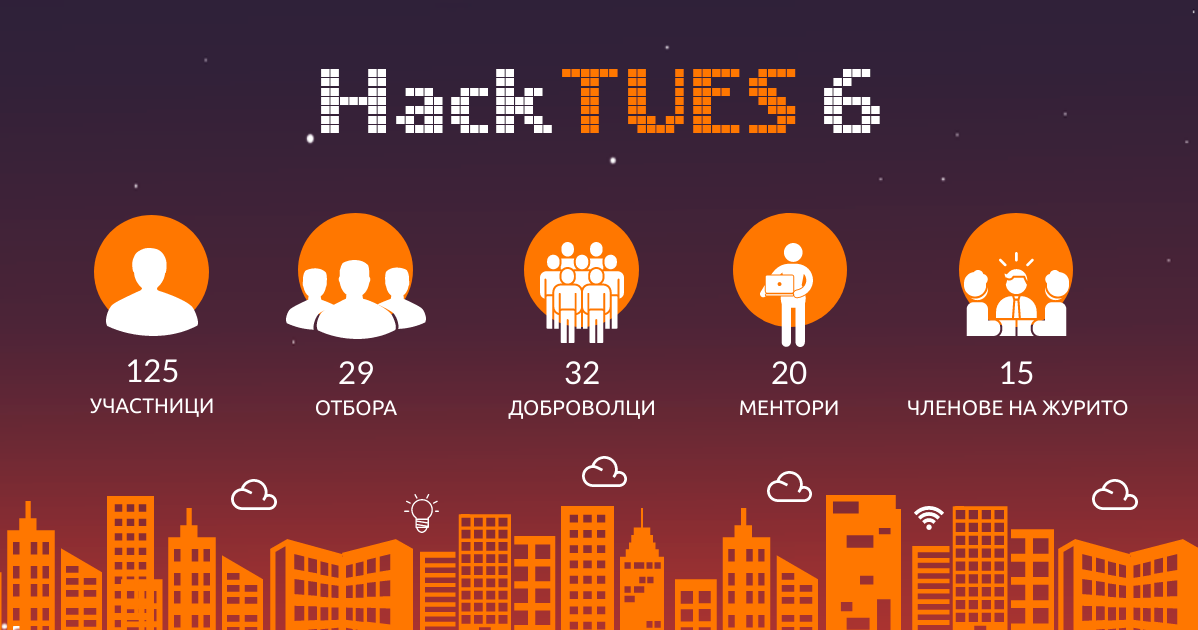 HackTUES 6

125
УЧАСТНИЦИ

29
ОТБОРА

32
ДОБРОВОЛЦИ

20
МЕНТОРИ

15
ЧЛЕНОВЕ НА ЖУРИТО